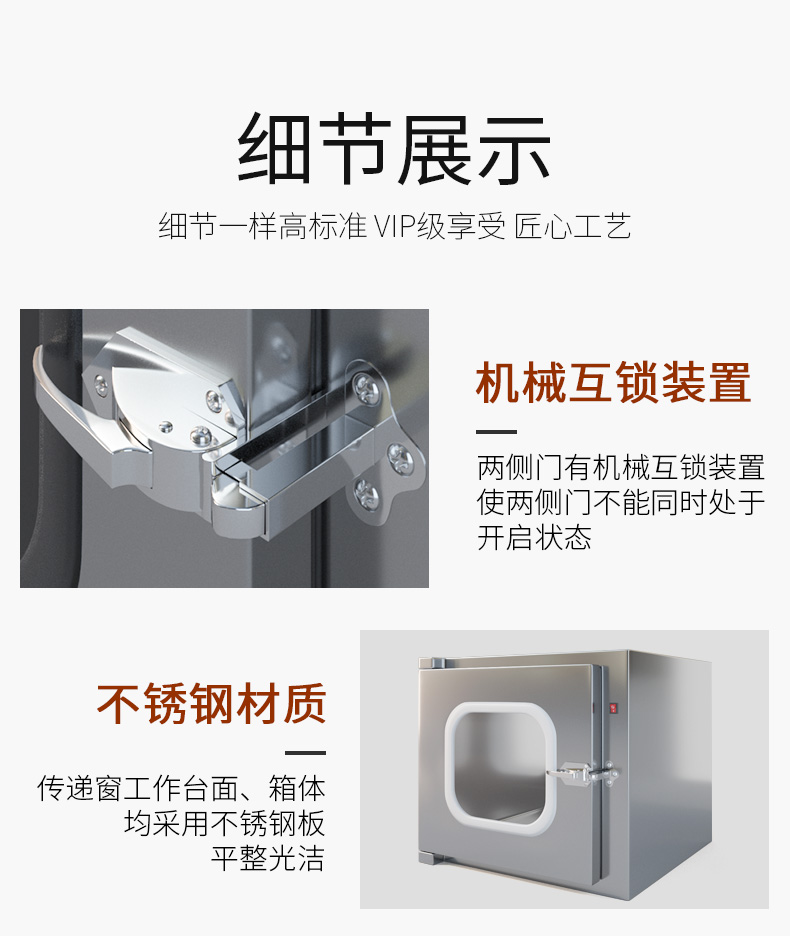 细节展示

细节一样高标准 VIP级享受 匠心工艺

机械互锁装置

两侧门有机械互锁装置
使两侧门不能同时处于
开启状态

不锈钢材质

传递窗工作台面、箱体
均采用不锈钢板
平整光洁